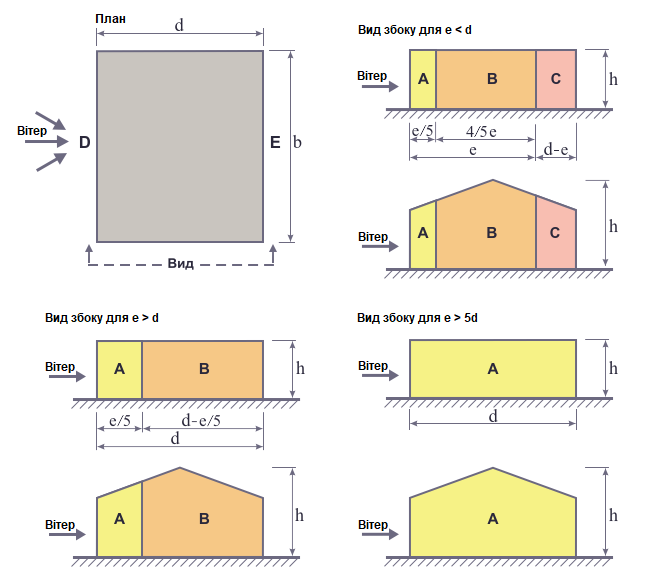 План

d

Вітер

D

E

b

Вид

Вид збоку для e < d

Вітер

A

B

C

h

e/5

4/5 e

e

d-e

Вітер

A

B

C

h

Вид збоку для e > d

Вітер

A

B

h

e/5

d-e/5

d

Вітер

A

B

h

Вид збоку для e > 5d

Вітер

A

h

d

Вітер

A

h